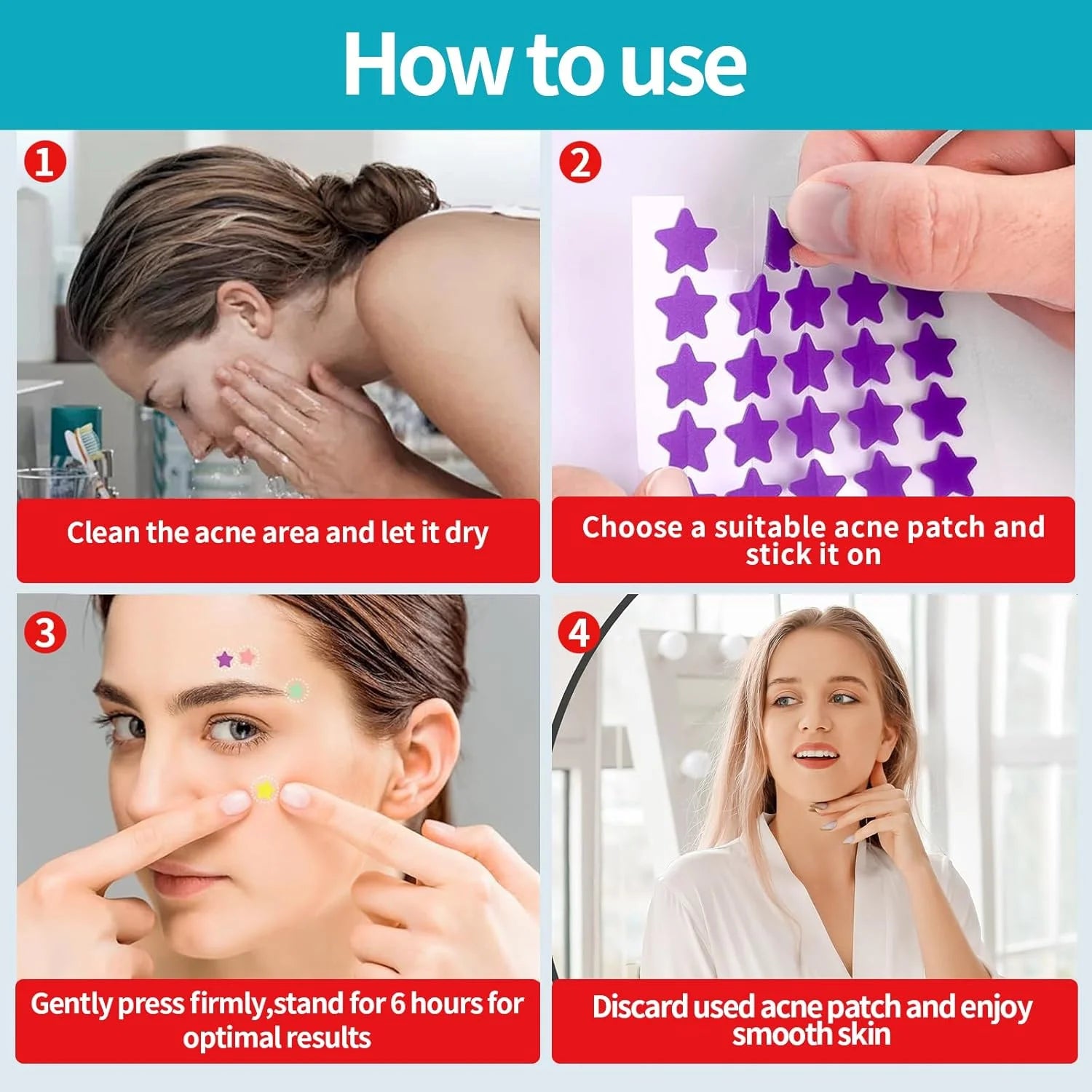 How to use

1

Clean the acne area and let it dry

2

Choose a suitable acne patch and stick it on

3

Gently press firmly,stand for 6 hours for optimal results

4

Discard used acne patch and enjoy smooth skin